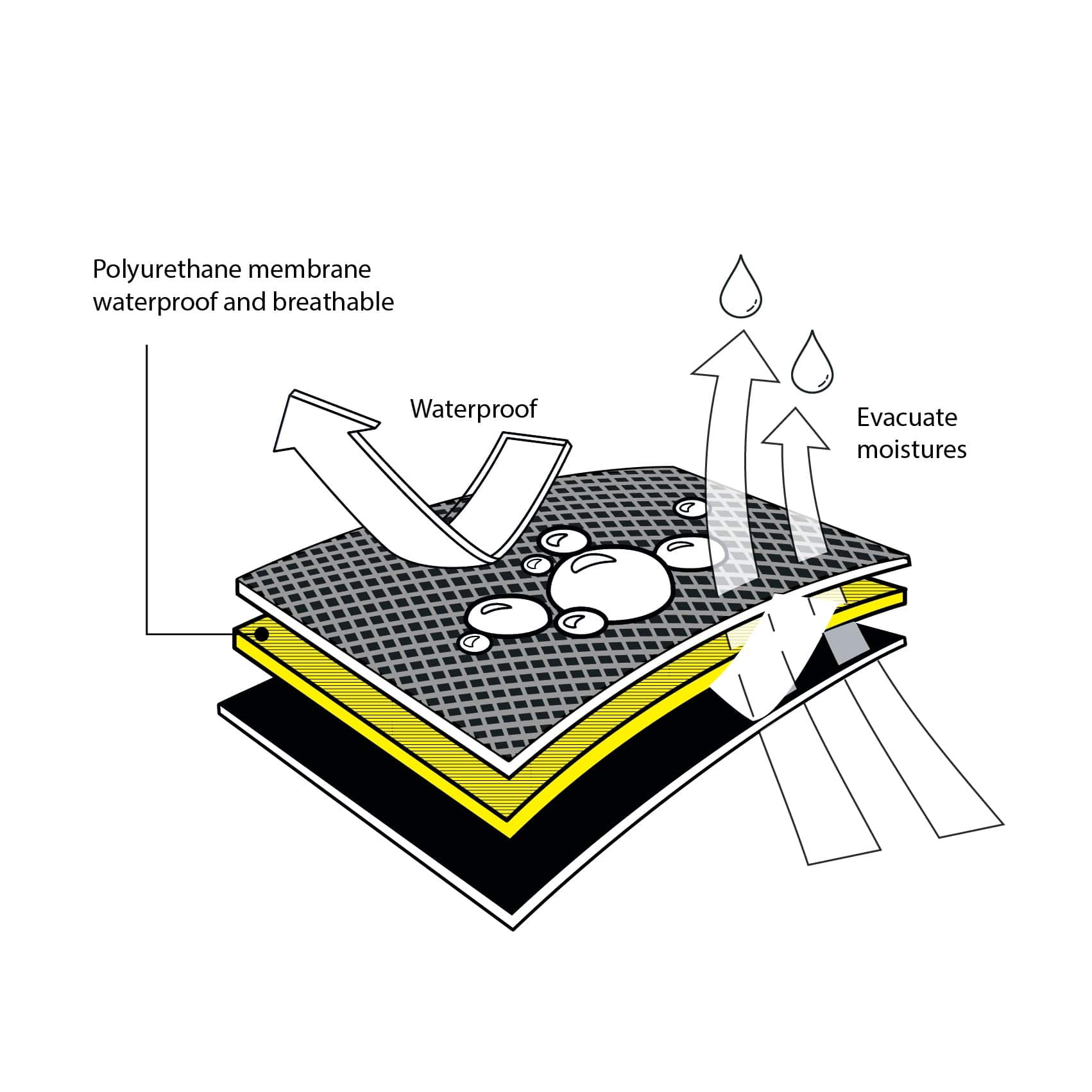 Polyurethane membrane
waterproof and breathable

Waterproof

Evacuate
moistures